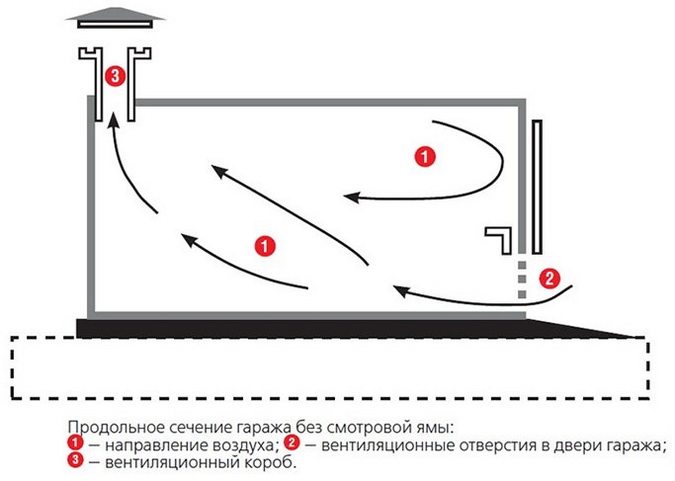 3

1

1

2

Продольное сечение гаража без смотровой ямы:
1 – направление воздуха; 2 – вентиляционные отверстия в двери гаража;
3 – вентиляционный короб.