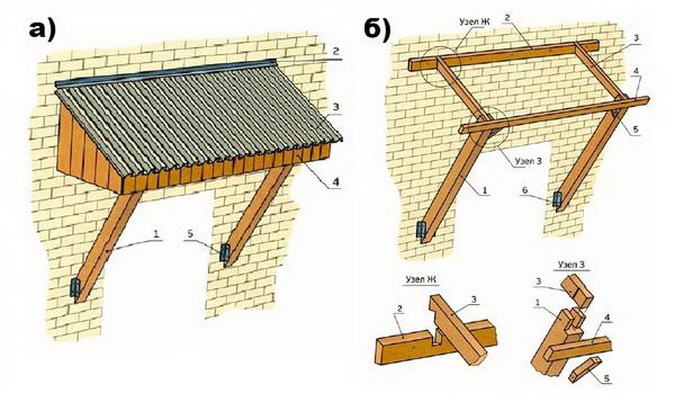 а)

2

3

4

1

5

б)

Узел Ж

2

3

4

5

Узел З

1

6

Узел Ж

2

3

Узел З

3

1

4

5