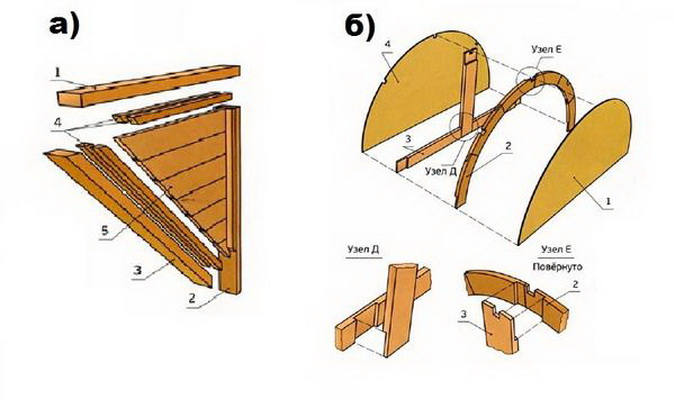 а)

1

4

5

3

2

б)

4

Узел Е

3

Узел Д

2

1

Узел Д

Узел Е
Повёрнуто

2

3