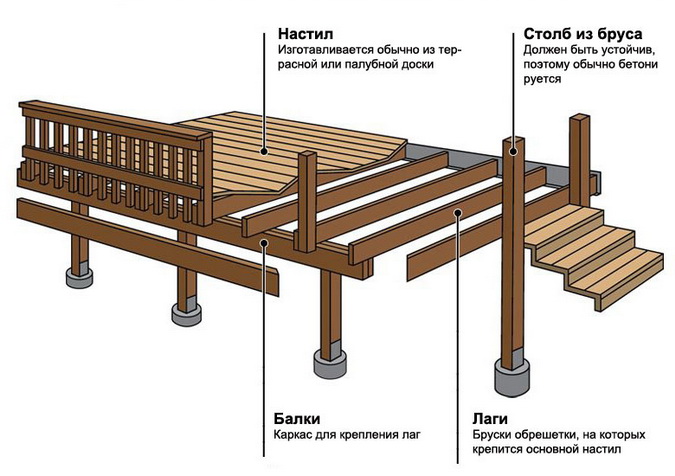 Настил
Изготавливается обычно из террасной или палубной доски

Столб из бруса
Должен быть устойчив, поэтому обычно бетони руется

Балки
Каркас для крепления лаг

Лаги
Бруски обрешетки, на которых крепится основной настил