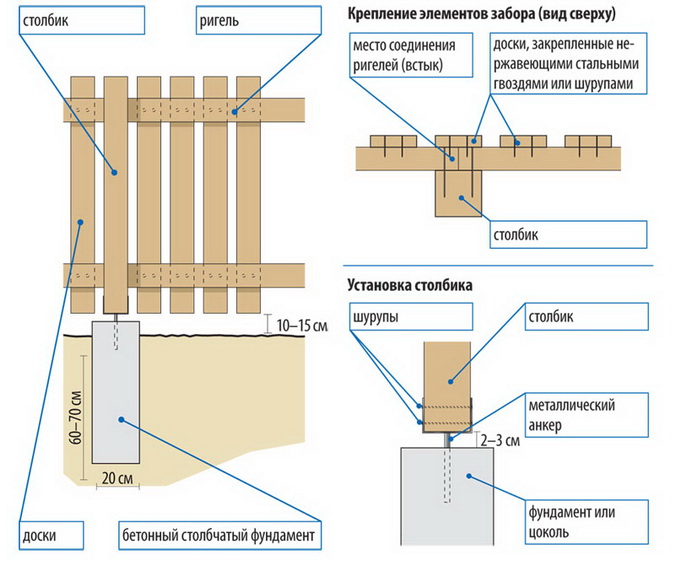 столбик

ригель

10–15 см

60–70 см

20 см

доски

бетонный столбчатый фундамент

Крепление элементов забора (вид сверху)

место соединения ригелей (встык)

доски, закрепленные нержавеющими стальными гвоздями или шурупами

столбик

Установка столбика

шурупы

столбик

металлический анкер

2–3 см

фундамент или цоколь