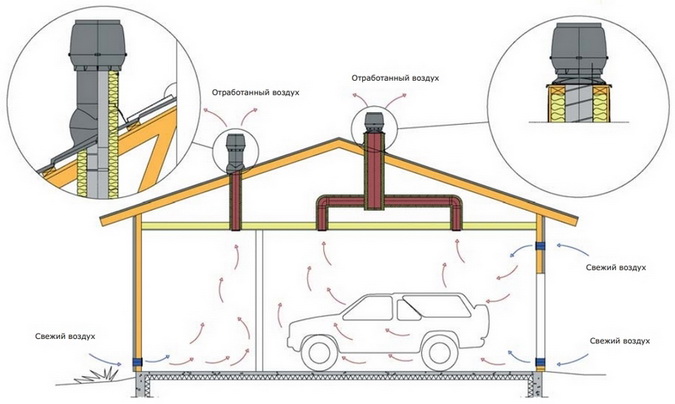 Отработанный воздух

Отработанный воздух

Свежий воздух

Свежий воздух

Свежий воздух