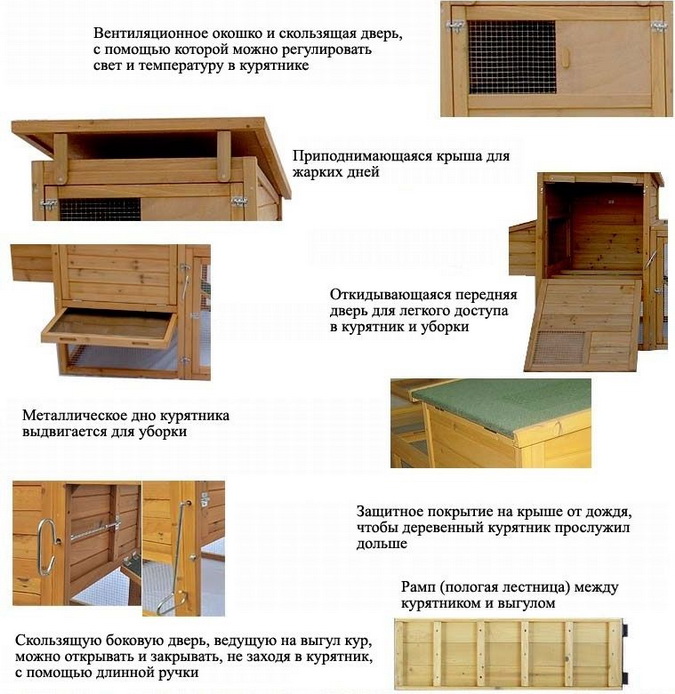 Вентиляционное окошко и скользящая дверь, с помощью которой можно регулировать свет и температуру в курятнике

Приподнимающаяся крыша для жарких дней

Откидывающаяся передняя дверь для легкого доступа в курятник и уборки

Металлическое дно курятника выдвигается для уборки

Защитное покрытие на крыше от дождя, чтобы деревенный курятник прослужил дольше

Рамп (пологая лестница) между курятником и выгулом

Скользящую боковую дверь, ведущую на выгул кур, можно открывать и закрывать, не заходя в курятник, с помощью длинной ручки