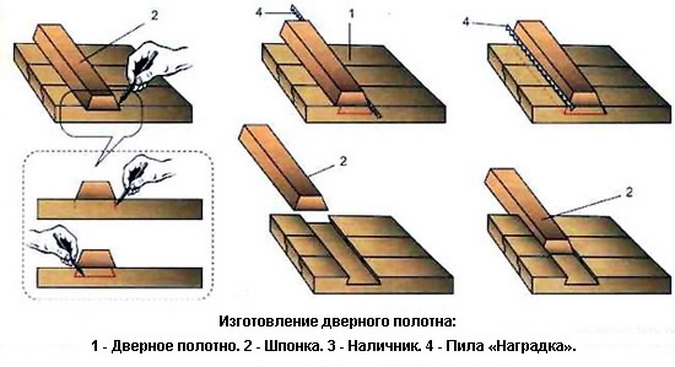 2

4

1

4

2

2

Изготовление дверного полотна:

1 - Дверное полотно. 2 - Шпонка. 3 - Наличник. 4 - Пила «Наградка».