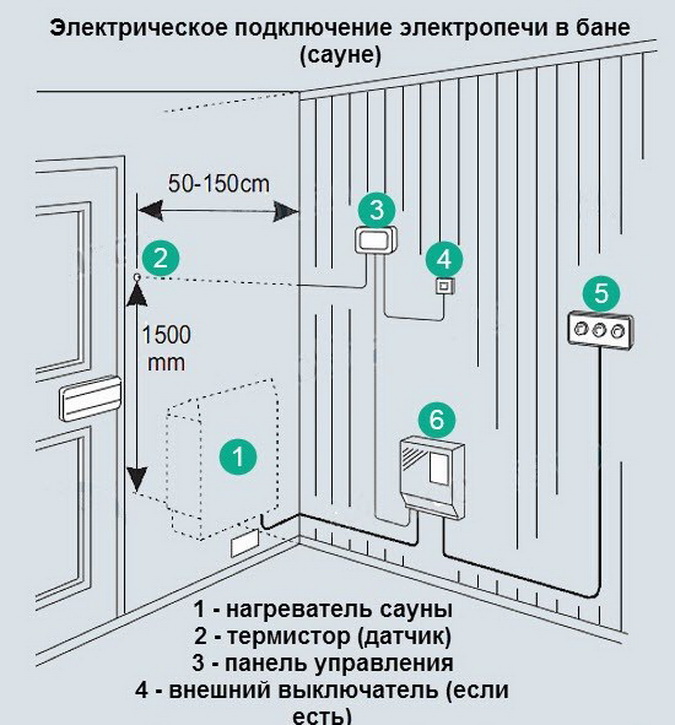 Электрическое подключение электропечи в бане (сауне)

50-150cm

3

2

4

5

1500 mm

6

1

1 - нагреватель сауны
2 - термистор (датчик)
3 - панель управления
4 - внешний выключатель (если есть)