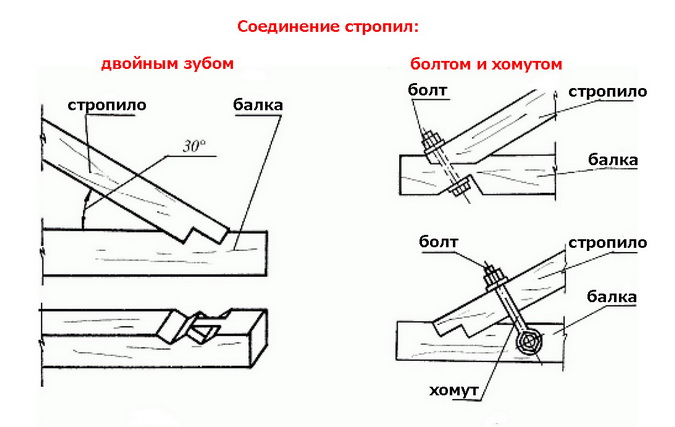 Соединение стропил:

двойным зубом

стропило
балка
$30°$

болтом и хомутом

болт
стропило
балка

болт
стропило
балка
хомут