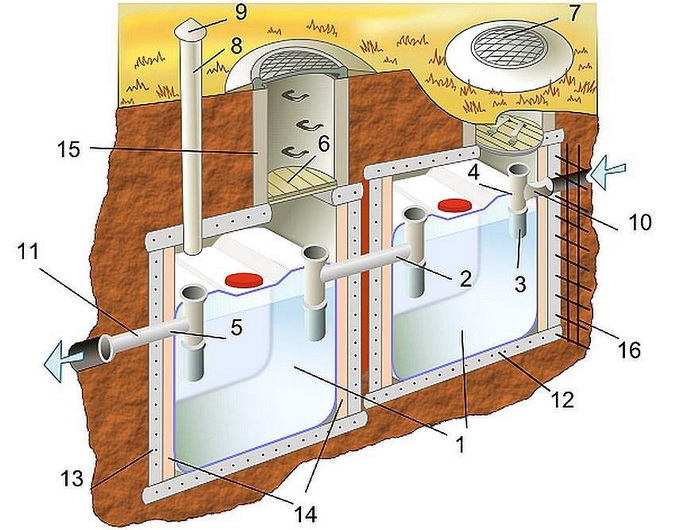 9
8
7
15
6
4
10
11
2
3
5
16
12
1
13
14