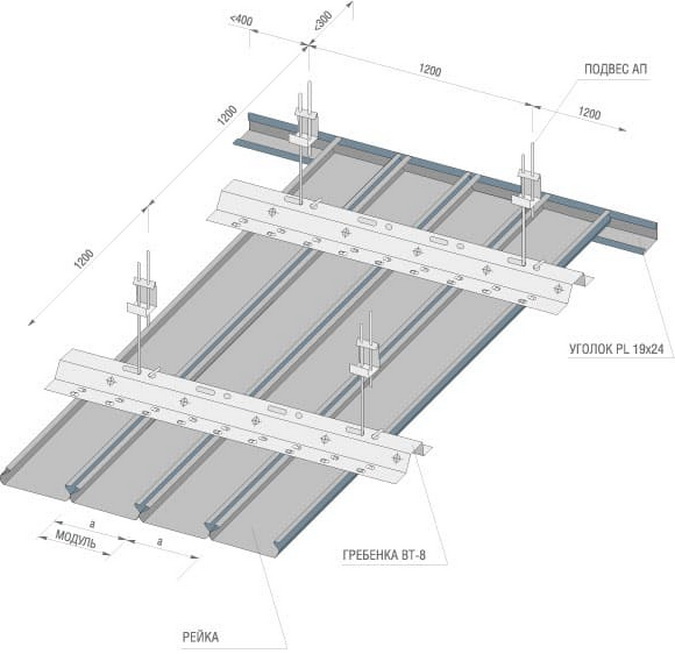 <400
<300
1200
ПОДВЕС АП
1200
1200
1200
УГОЛОК PL 19x24
a
МОДУЛЬ
a
ГРЕБЕНКА BT-8
РЕЙКА