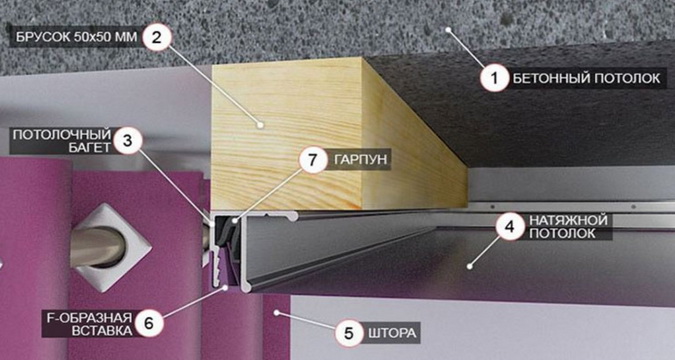 БРУСОК 50х50 ММ 2

1 БЕТОННЫЙ ПОТОЛОК

ПОТОЛОЧНЫЙ БАГЕТ 3

7 ГАРПУН

4 НАТЯЖНОЙ ПОТОЛОК

F-ОБРАЗНАЯ ВСТАВКА 6

5 ШТОРА