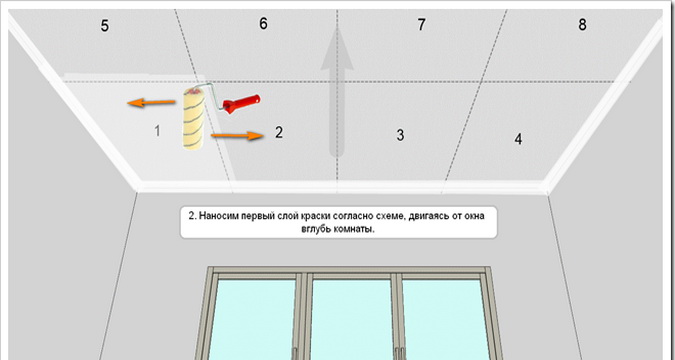 5
6
7
8
1
2
3
4

2. Наносим первый слой краски согласно схеме, двигаясь от окна вглубь комнаты.