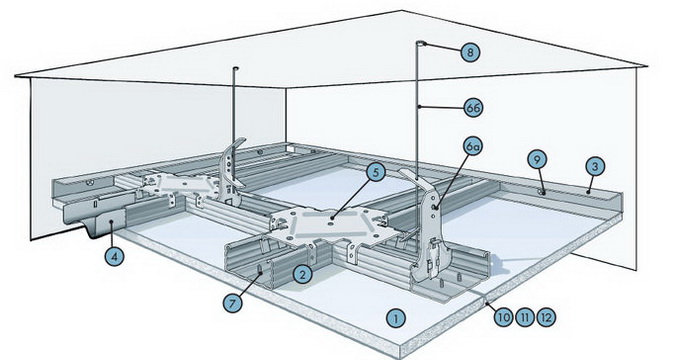 8
6б
6а
9
3
5
4
2
7
1
10
11
12