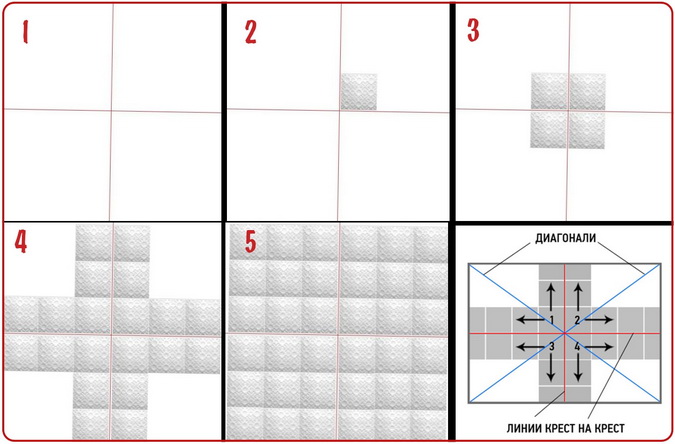 1

2

3

4

5

ДИАГОНАЛИ

1 2

3 4

ЛИНИИ КРЕСТ НА КРЕСТ