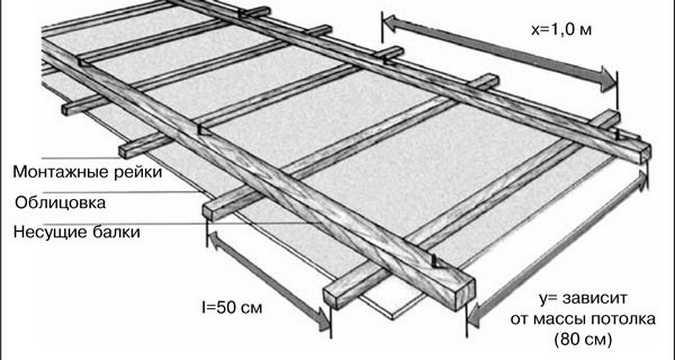 x=1,0 м

Монтажные рейки

Облицовка

Несущие балки

l=50 см

y= зависит от массы потолка (80 см)