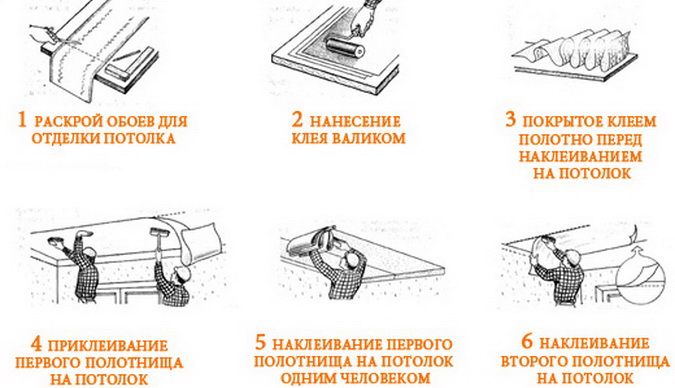 1 РАСКРОЙ ОБОЕВ ДЛЯ ОТДЕЛКИ ПОТОЛКА

2 НАНЕСЕНИЕ КЛЕЯ ВАЛИКОМ

3 ПОКРЫТОЕ КЛЕЕМ ПОЛОТНО ПЕРЕД НАКЛЕИВАНИЕМ НА ПОТОЛОК

4 ПРИКЛЕИВАНИЕ ПЕРВОГО ПОЛОТНИЩА НА ПОТОЛОК

5 НАКЛЕИВАНИЕ ПЕРВОГО ПОЛОТНИЩА НА ПОТОЛОК ОДНИМ ЧЕЛОВЕКОМ

6 НАКЛЕИВАНИЕ ВТОРОГО ПОЛОТНИЩА НА ПОТОЛОК