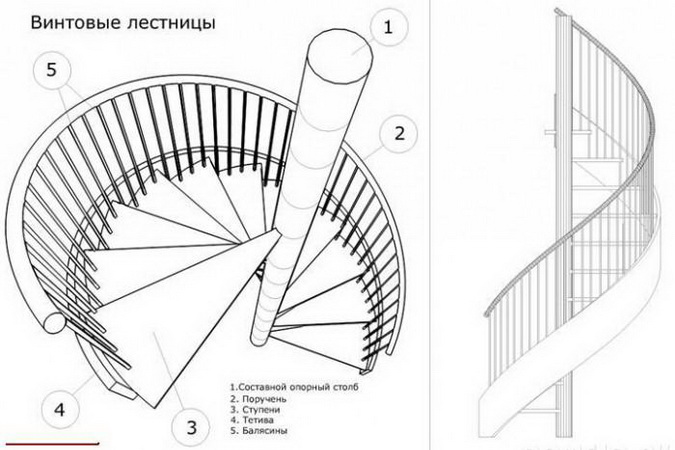 Винтовые лестницы

1

5

2

4

3

1.Составной опорный столб
2. Поручень
3. Ступени
4. Тетива
5. Балясины