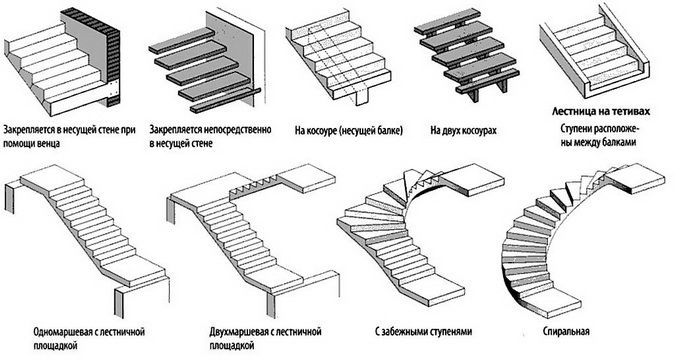 Закрепляется в несущей стене при помощи венца

Закрепляется непосредственно в несущей стене

На косоуре (несущей балке)

На двух косоурах

Лестница на тетивах

Ступени расположены между балками

Одномаршевая с лестничной площадкой

Двухмаршевая с лестничной площадкой

С забежными ступенями

Спиральная