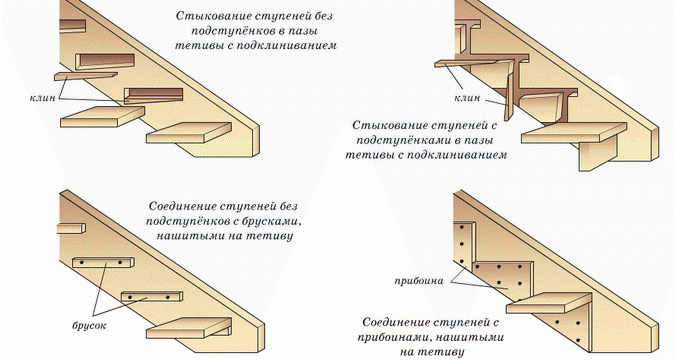 Стыкование ступеней без подступёнков в пазы тетивы с подклиниванием

клин

клин

Стыкование ступеней с подступёнками в пазы тетивы с подклиниванием

Соединение ступеней без подступёнков с брусками, нашитыми на тетиву

брусок

прибоина

Соединение ступеней с прибоинами, нашитыми на тетиву