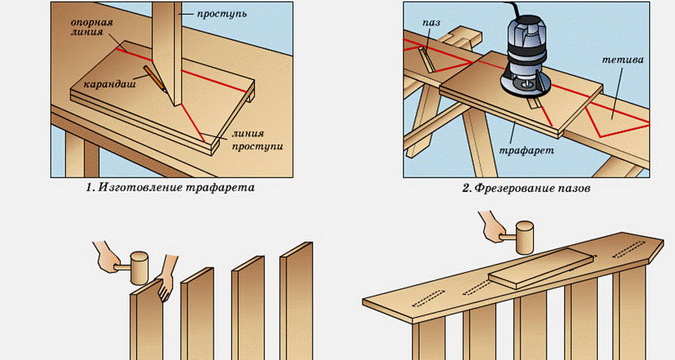 опорная линия

проступь

карандаш

линия проступи

1. Изготовление трафарета

паз

тетива

трафарет

2. Фрезерование пазов