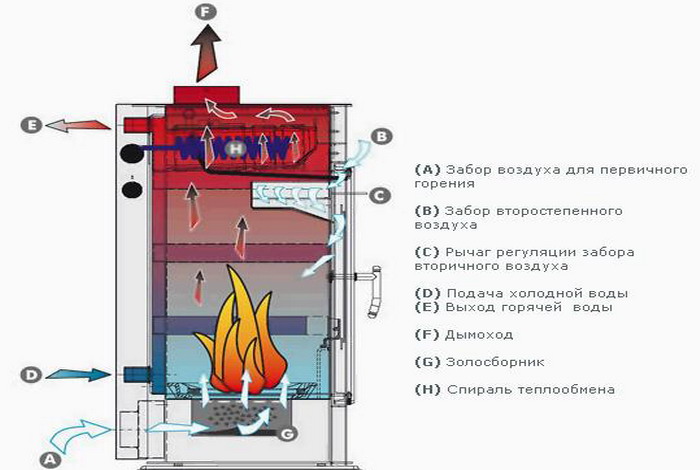 F

E

H

B

C

D

G

A

(A) Забор воздуха для первичного горения

(B) Забор второстепенного воздуха

(C) Рычаг регуляции забора вторичного воздуха

(D) Подача холодной воды
(E) Выход горячей воды

(F) Дымоход

(G) Золосборник

(H) Спираль теплообмена