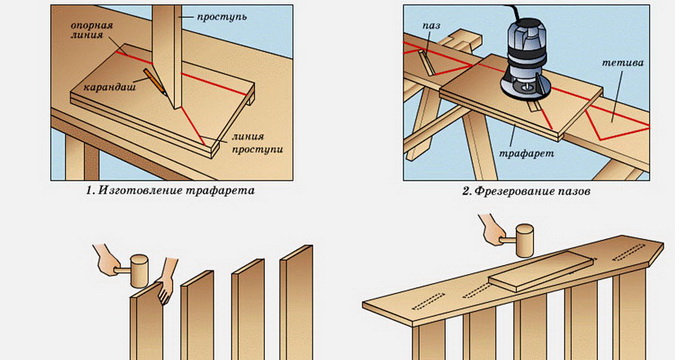 опорная линия

проступь

карандаш

линия проступи

1. Изготовление трафарета

паз

тетива

трафарет

2. Фрезерование пазов