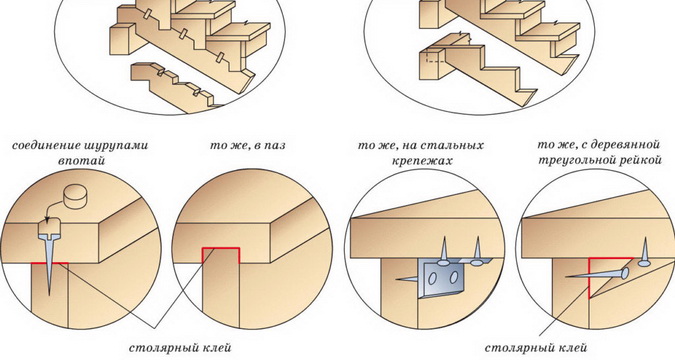 соединение шурупами впотай

то же, в паз

то же, на стальных крепежах

то же, с деревянной треугольной рейкой

столярный клей

столярный клей