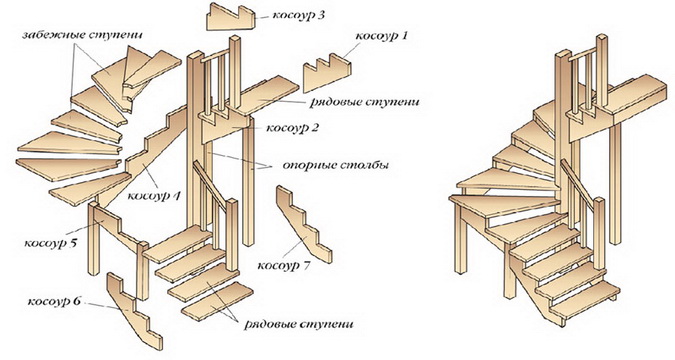 косоур 3
забежные ступени
косоур 1
рядовые ступени
косоур 2
опорные столбы
косоур 4
косоур 5
косоур 7
косоур 6
рядовые ступени